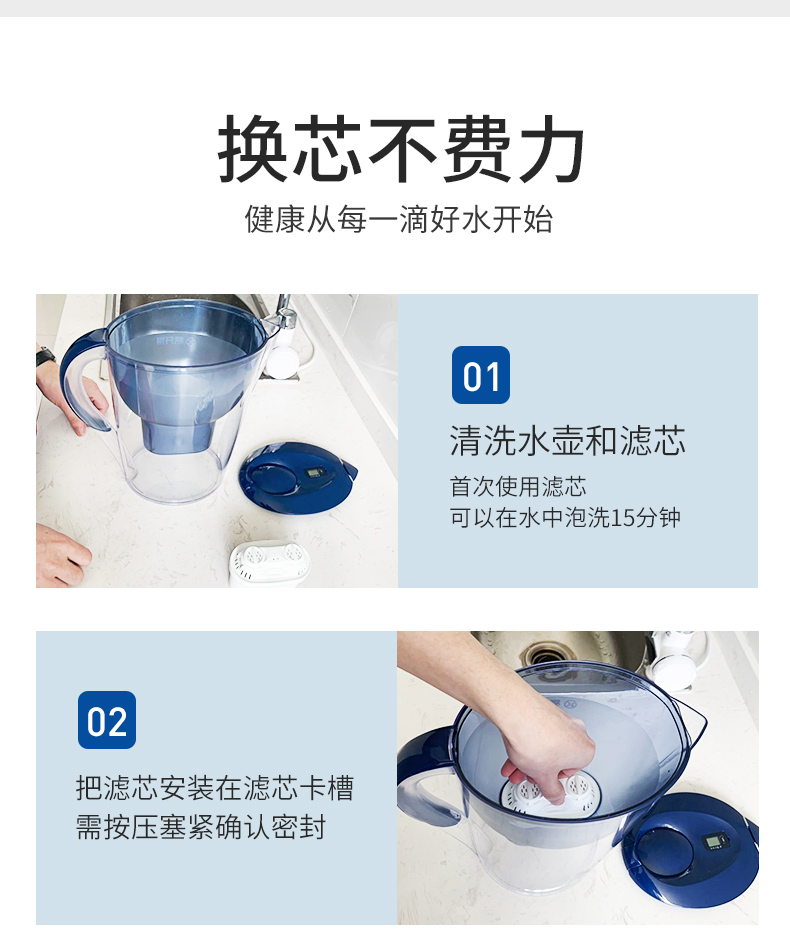 换芯不费力
健康从每一滴好水开始

01
清洗水壶和滤芯
首次使用滤芯
可以在水中泡洗15分钟

02
把滤芯安装在滤芯卡槽
需按压塞紧确认密封