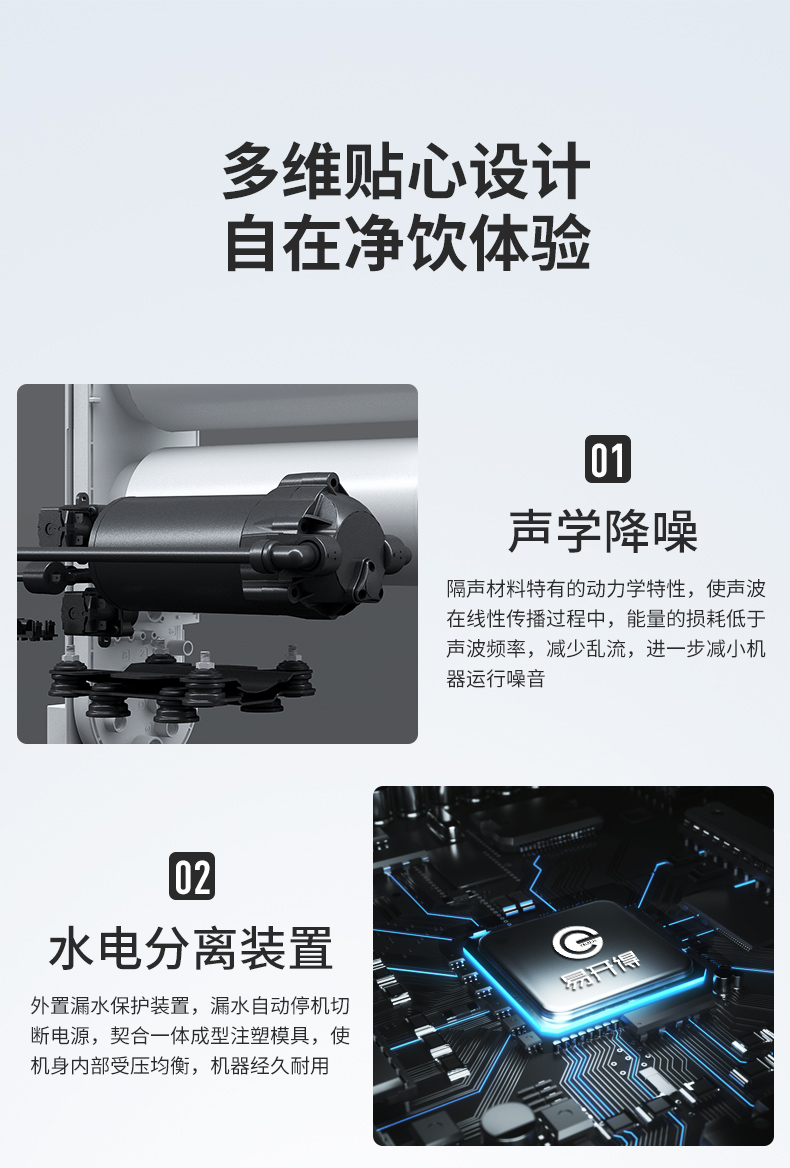 多维贴心设计
自在净饮体验

01
声学降噪
隔声材料特有的动力学特性，使声波在线性传播过程中，能量的损耗低于声波频率，减少乱流，进一步减小机器运行噪音

02
水电分离装置
外置漏水保护装置，漏水自动停机切断电源，契合一体成型注塑模具，使机身内部受压均衡，机器经久耐用

易开得